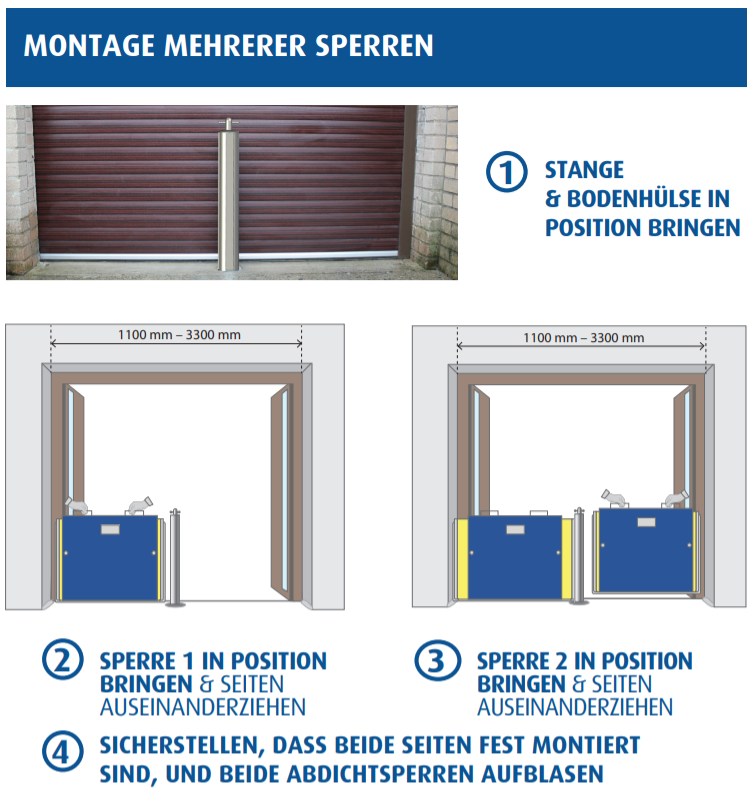 MONTAGE MEHRERER SPERREN

1 STANGE & BODENHÜLSE IN POSITION BRINGEN

1100 mm – 3300 mm

1100 mm – 3300 mm

2 SPERRE 1 IN POSITION BRINGEN & SEITEN AUSEINANDERZIEHEN

3 SPERRE 2 IN POSITION BRINGEN & SEITEN AUSEINANDERZIEHEN

4 SICHERSTELLEN, DASS BEIDE SEITEN FEST MONTIERT SIND, UND BEIDE ABDICHTSPERREN AUFBLASEN