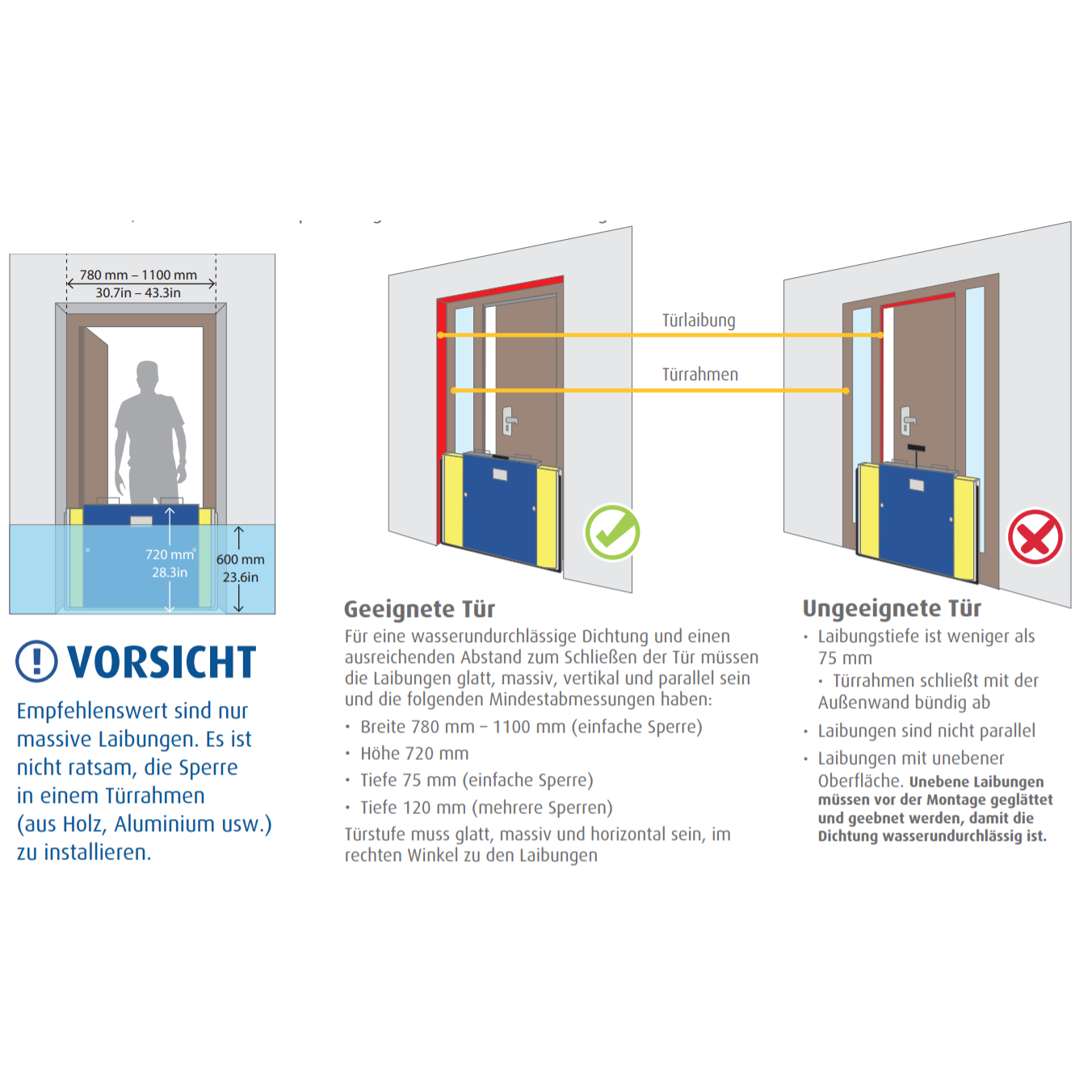 780 mm – 1100 mm
30.7in – 43.3in

720 mm
28.3in

600 mm
23.6in

VORSICHT

Empfehlenswert sind nur massive Laibungen. Es ist nicht ratsam, die Sperre in einem Türrahmen (aus Holz, Aluminium usw.) zu installieren.

Türlaibung

Türrahmen

Geeignete Tür

Für eine wasserundurchlässige Dichtung und einen ausreichenden Abstand zum Schließen der Tür müssen die Laibungen glatt, massiv, vertikal und parallel sein und die folgenden Mindestabmessungen haben:

• Breite 780 mm – 1100 mm (einfache Sperre)
• Höhe 720 mm
• Tiefe 75 mm (einfache Sperre)
• Tiefe 120 mm (mehrere Sperren)

Türstufe muss glatt, massiv und horizontal sein, im rechten Winkel zu den Laibungen

Ungeeignete Tür

• Laibungstiefe ist weniger als 75 mm
• Türrahmen schließt mit der Außenwand bündig ab
• Laibungen sind nicht parallel
• Laibungen mit unebener Oberfläche. Unebene Laibungen müssen vor der Montage geglättet und geebnet werden, damit die Dichtung wasserundurchlässig ist.