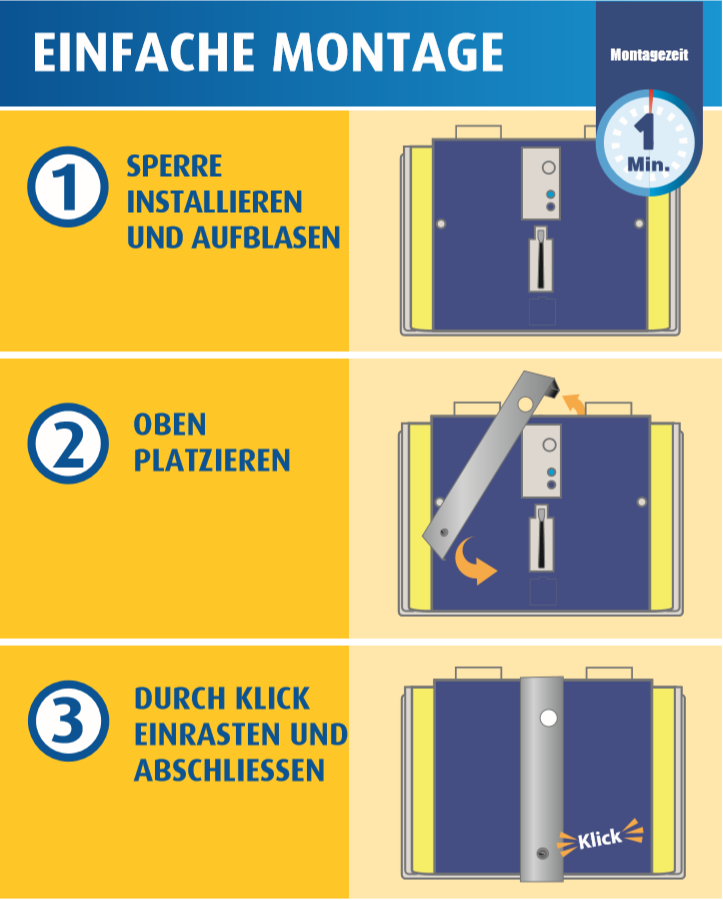 EINFACHE MONTAGE

Montagezeit

1 Min.

1 SPERRE INSTALLIEREN UND AUFBLASEN

2 OBEN PLATZIEREN

3 DURCH KLICK EINRASTEN UND ABSCHLIESSEN

Klick